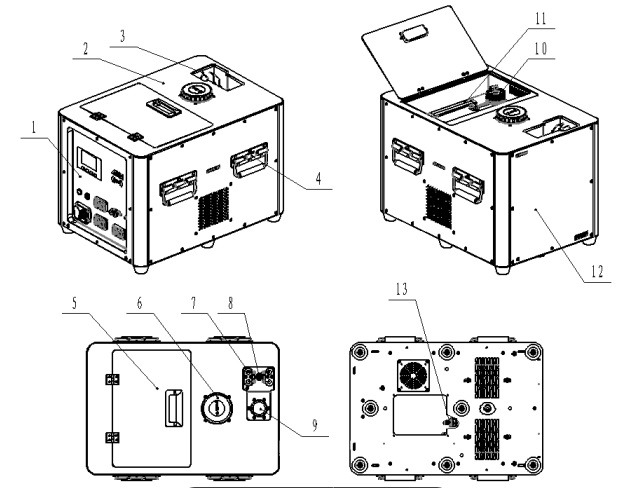 3
2
1
4
11
10
12
5
6
7
8
9
13